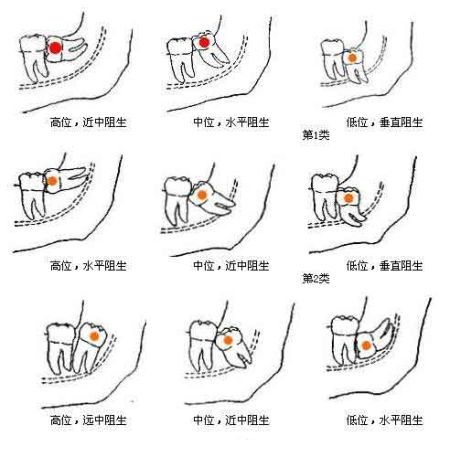 高位，近中阻生

中位，水平阻生

低位，垂直阻生

第1类

高位，水平阻生

中位，近中阻生

低位，垂直阻生

第2类

高位，远中阻生

中位，近中阻生

低位，水平阻生